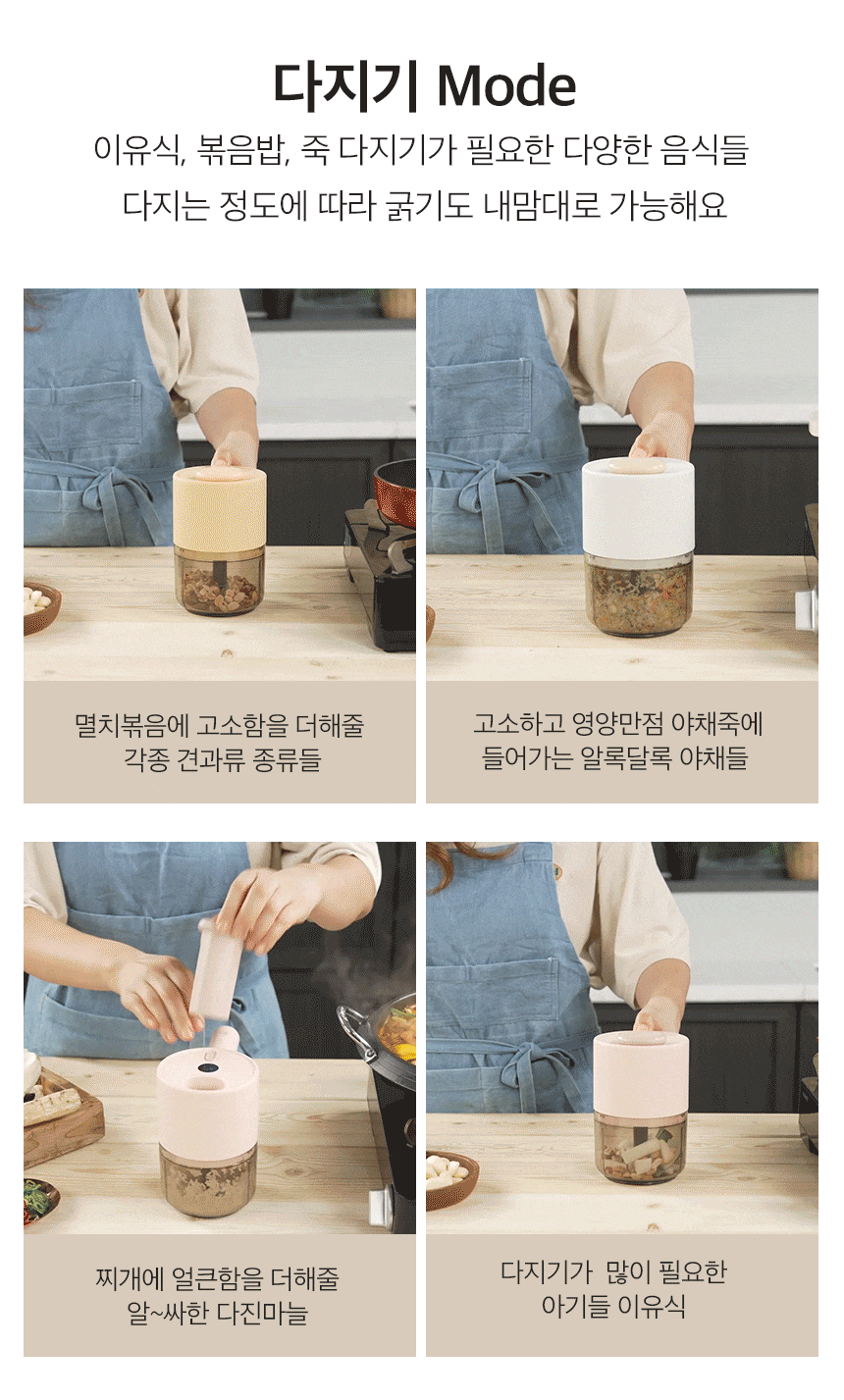 다지기 Mode

이유식, 볶음밥, 죽 다지기가 필요한 다양한 음식들
다지는 정도에 따라 굵기도 내맘대로 가능해요

멸치볶음에 고소함을 더해줄
각종 견과류 종류들

고소하고 영양만점 야채죽에
들어가는 알록달록 야채들

찌개에 얼큰함을 더해줄
알~싸한 다진마늘

다지기가 많이 필요한
아기들 이유식